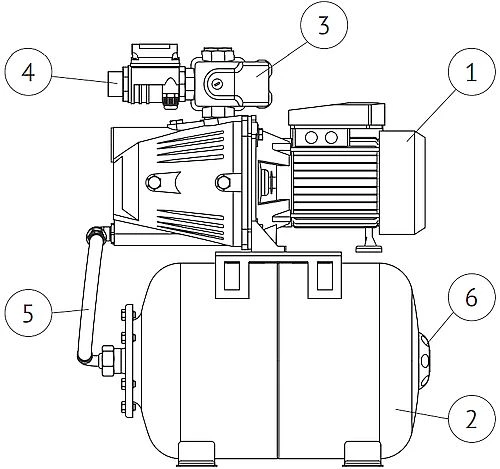 3
4
1
5
6
2