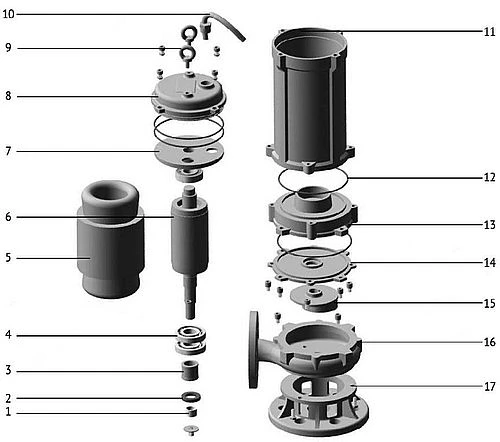 10
9
8
7
6
5
4
3
2
1
11
12
13
14
15
16
17