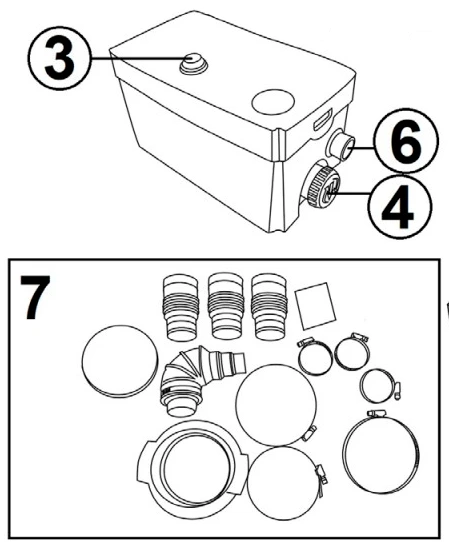 3
6
4
7